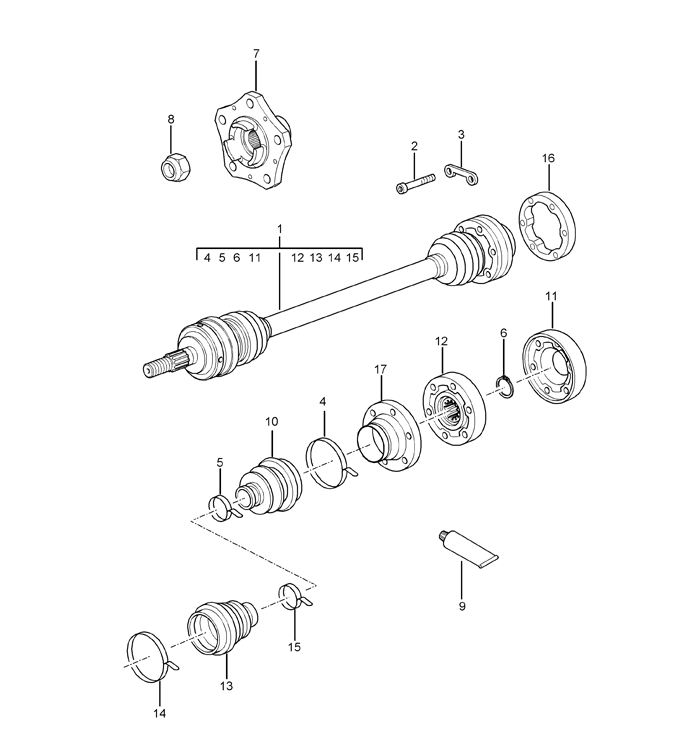 7
8
2
3
16
1
4 5 6 11 12 13 14 15
11
12
6
17
4
10
5
9
15
13
14